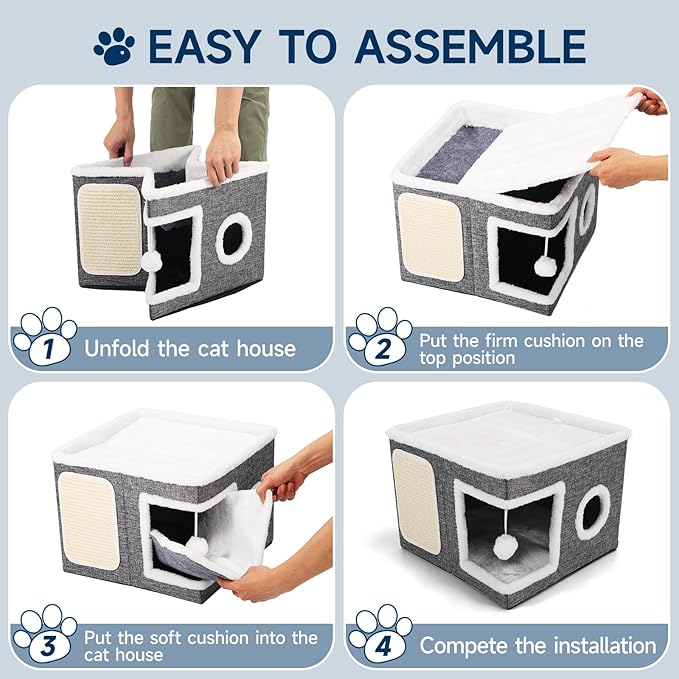 EASY TO ASSEMBLE

1 Unfold the cat house

2 Put the firm cushion on the top position

3 Put the soft cushion into the cat house

4 Compete the installation