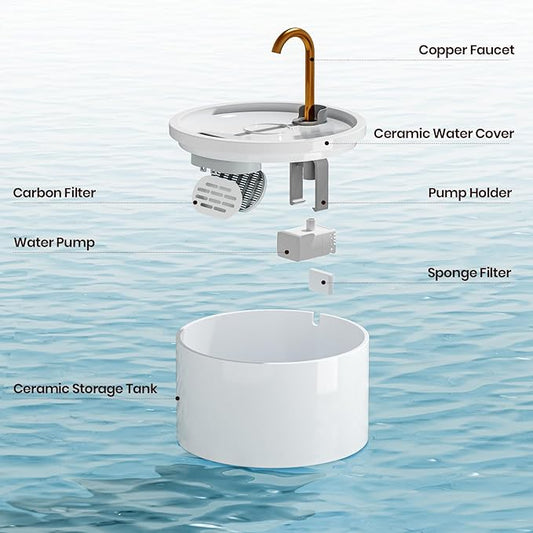 Copper Faucet

Ceramic Water Cover

Carbon Filter

Pump Holder

Water Pump

Sponge Filter

Ceramic Storage Tank