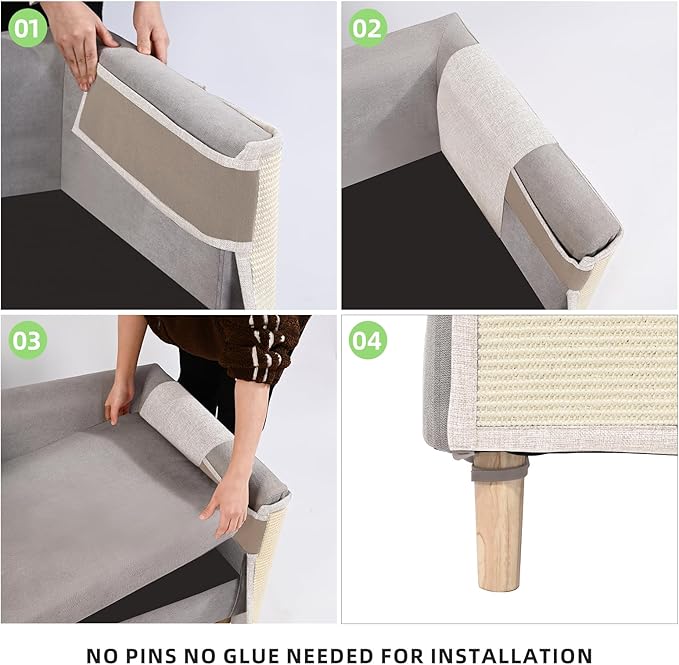 01

02

03

04

NO PINS NO GLUE NEEDED FOR INSTALLATION