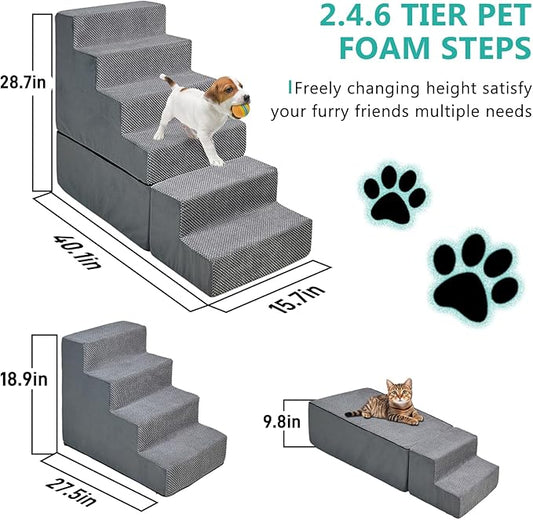 2.4.6 TIER PET FOAM STEPS

Freely changing height satisfy your furry friends multiple needs

28.7in

40.1in

15.7in

18.9in

27.5in

9.8in