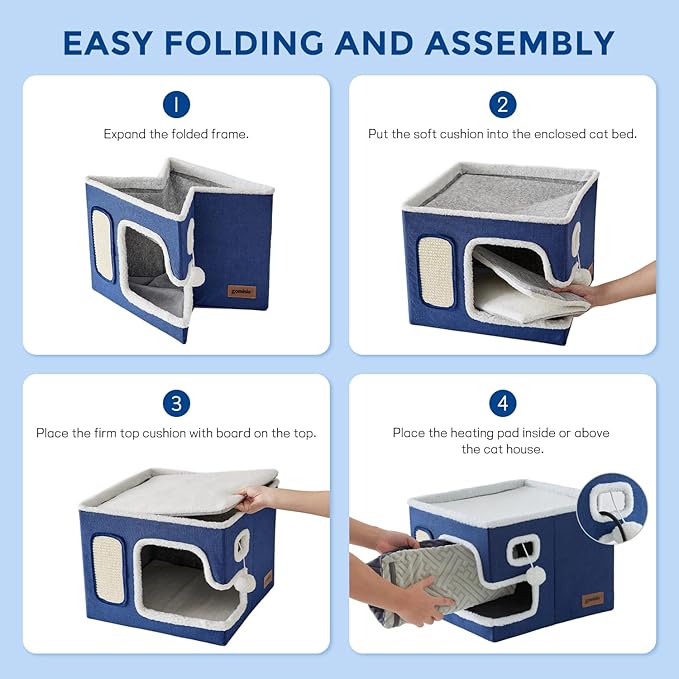 EASY FOLDING AND ASSEMBLY

1
Expand the folded frame.

2
Put the soft cushion into the enclosed cat bed.

3
Place the firm top cushion with board on the top.

4
Place the heating pad inside or above the cat house.