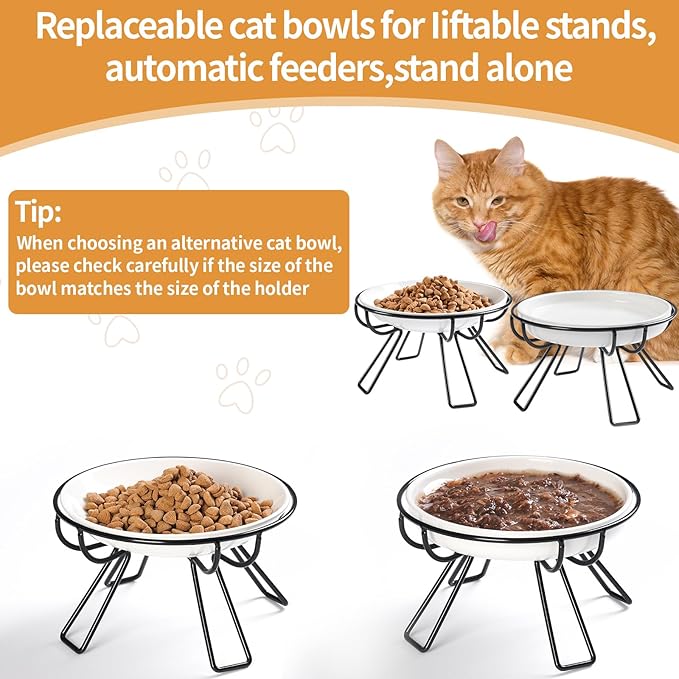 Replaceable cat bowls for liftable stands, automatic feeders,stand alone

Tip:
When choosing an alternative cat bowl, please check carefully if the size of the bowl matches the size of the holder