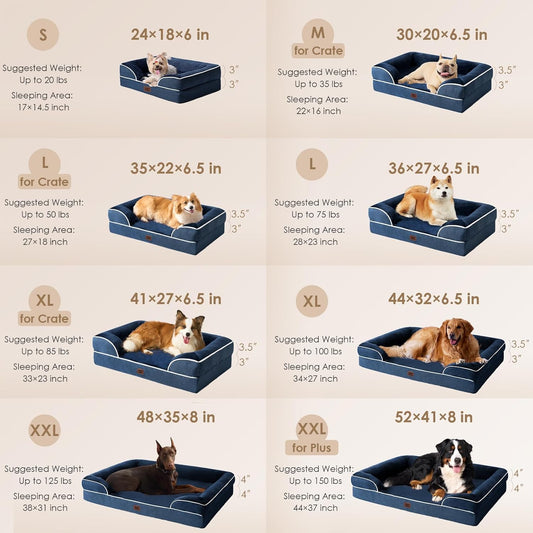 S
24×18×6 in
Suggested Weight:
Up to 20 lbs
Sleeping Area:
17×14.5 inch
3"
3"

M
for Crate
30×20×6.5 in
Suggested Weight:
Up to 35 lbs
Sleeping Area:
22×16 inch
3.5"
3"

L
for Crate
35×22×6.5 in
Suggested Weight:
Up to 50 lbs
Sleeping Area:
27×18 inch
3.5"
3"

L
36×27×6.5 in
Suggested Weight:
Up to 75 lbs
Sleeping Area:
28×23 inch
3.5"
3"

XL
for Crate
41×27×6.5 in
Suggested Weight:
Up to 85 lbs
Sleeping Area:
33×23 inch
3.5"
3"

XL
44×32×6.5 in
Suggested Weight:
Up to 100 lbs
Sleeping Area:
34×27 inch
3.5"
3"

XXL
48×35×8 in
Suggested Weight:
Up to 125 lbs
Sleeping Area:
38×31 inch
4"
4"

XXL
for Plus
52×41×8 in
Suggested Weight:
Up to 150 lbs
Sleeping Area:
44×37 inch
4"
4"