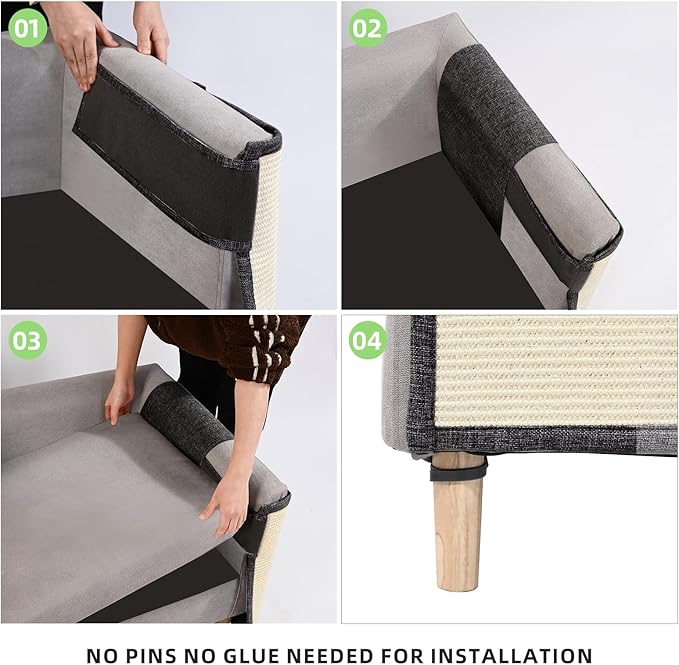 01

02

03

04

NO PINS NO GLUE NEEDED FOR INSTALLATION