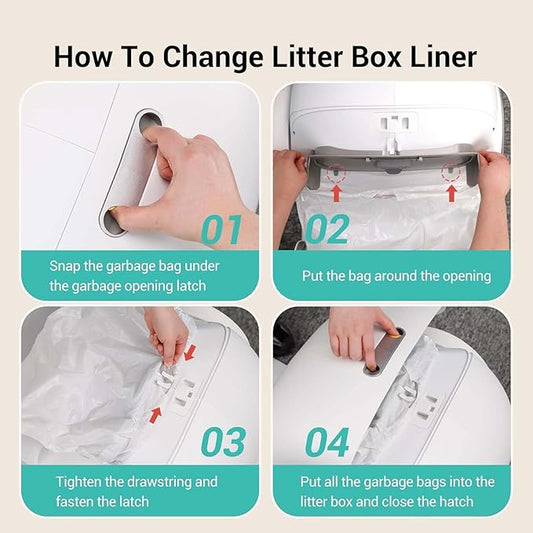 How To Change Litter Box Liner

01

Snap the garbage bag under the garbage opening latch

02

Put the bag around the opening

03

Tighten the drawstring and fasten the latch

04

Put all the garbage bags into the litter box and close the hatch