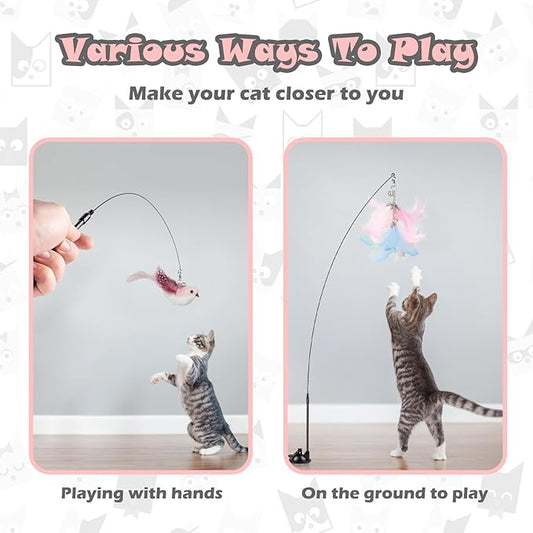 Various Ways To Play

Make your cat closer to you

Playing with hands

On the ground to play