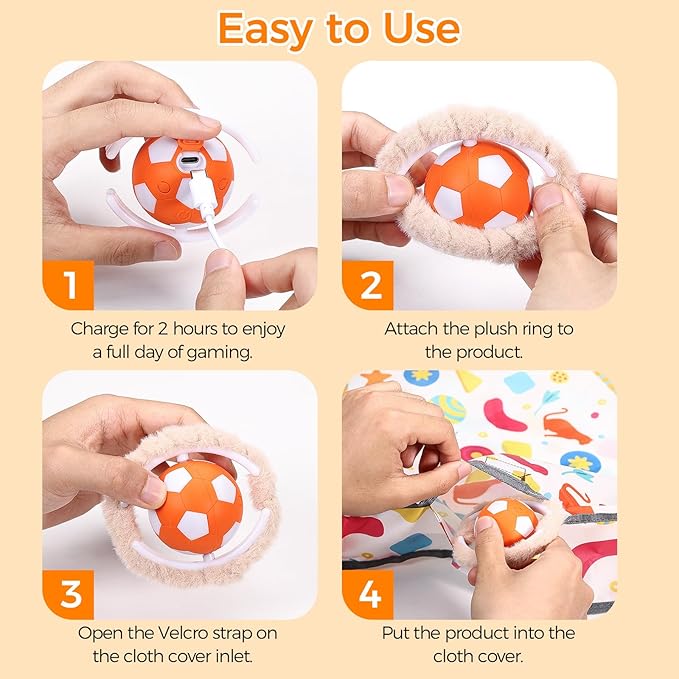 Easy to Use

1

Charge for 2 hours to enjoy a full day of gaming.

2

Attach the plush ring to the product.

3

Open the Velcro strap on the cloth cover inlet.

4

Put the product into the cloth cover.