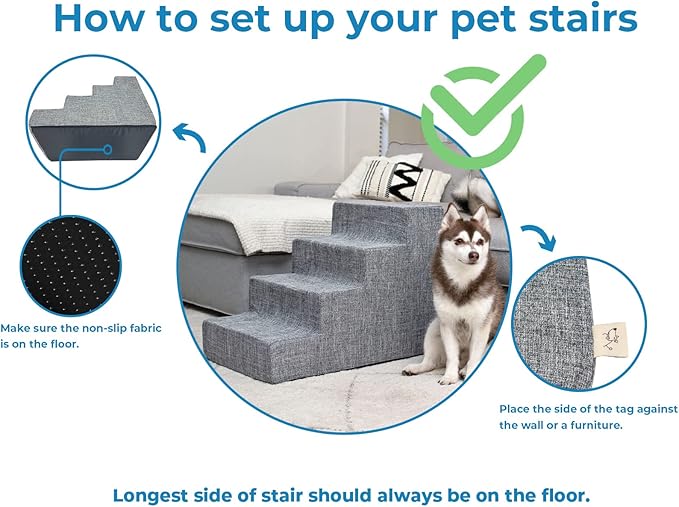 How to set up your pet stairs

Make sure the non-slip fabric is on the floor.

Place the side of the tag against the wall or a furniture.

Longest side of stair should always be on the floor.