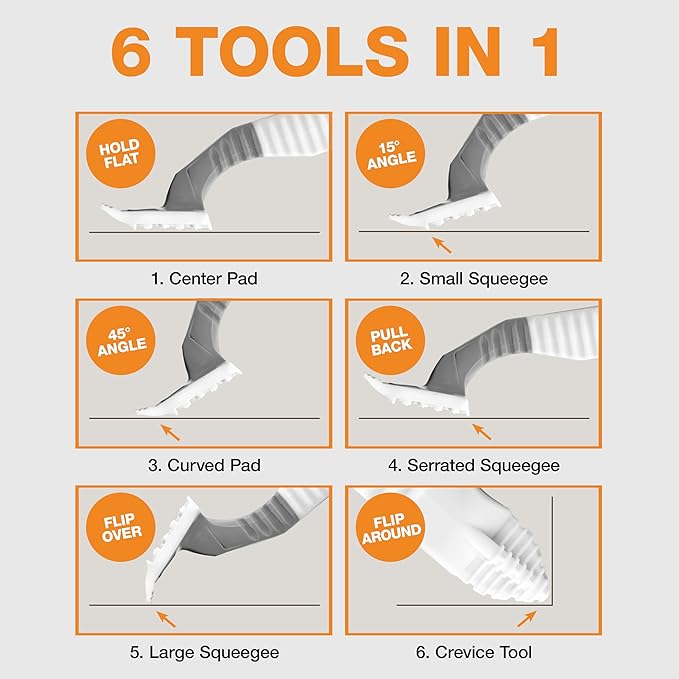 6 TOOLS IN 1

HOLD FLAT

1. Center Pad

15° ANGLE

2. Small Squeegee

45° ANGLE

3. Curved Pad

PULL BACK

4. Serrated Squeegee

FLIP OVER

5. Large Squeegee

FLIP AROUND

6. Crevice Tool