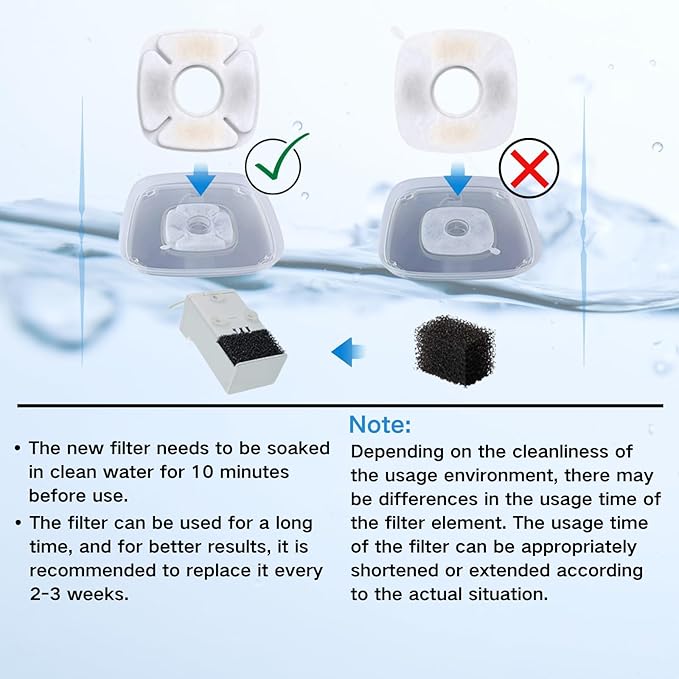 • The new filter needs to be soaked in clean water for 10 minutes before use.

• The filter can be used for a long time, and for better results, it is recommended to replace it every 2-3 weeks.

Note:
Depending on the cleanliness of the usage environment, there may be differences in the usage time of the filter element. The usage time of the filter can be appropriately shortened or extended according to the actual situation.