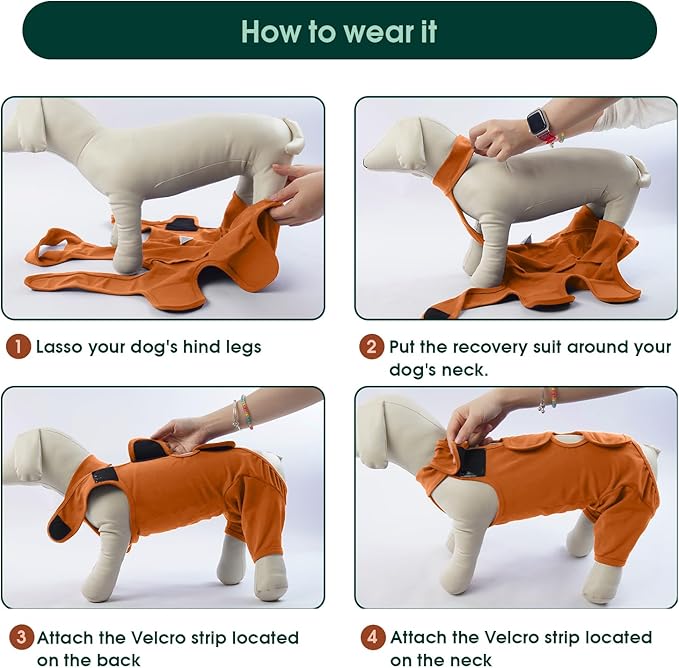 How to wear it

1 Lasso your dog's hind legs

2 Put the recovery suit around your dog's neck.

3 Attach the Velcro strip located on the back

4 Attach the Velcro strip located on the neck