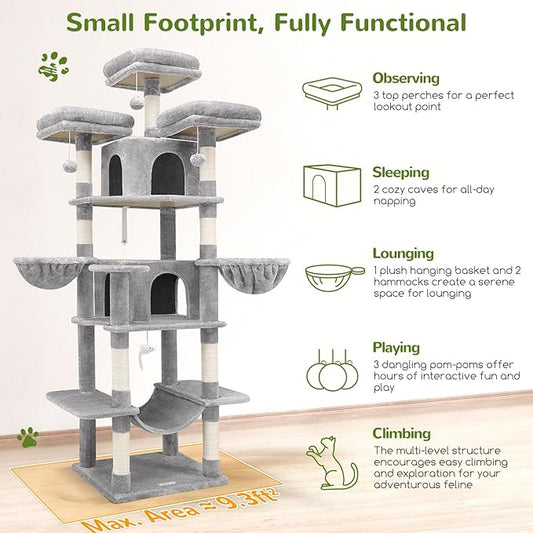 Small Footprint, Fully Functional

Observing
3 top perches for a perfect lookout point

Sleeping
2 cozy caves for all-day napping

Lounging
1 plush hanging basket and 2 hammocks create a serene space for lounging

Playing
3 dangling pom-poms offer hours of interactive fun and play

Climbing
The multi-level structure encourages easy climbing and exploration for your adventurous feline

Max. Area ≈ $9.3ft^2$