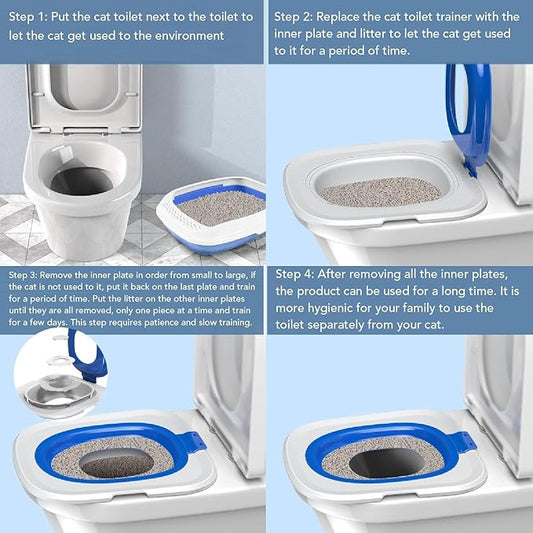 Step 1: Put the cat toilet next to the toilet to let the cat get used to the environment

Step 2: Replace the cat toilet trainer with the inner plate and litter to let the cat get used to it for a period of time.

Step 3: Remove the inner plate in order from small to large, if the cat is not used to it, put it back on the last plate and train for a period of time. Put the litter on the other inner plates until they are all removed, only one piece at a time and train for a few days. This step requires patience and slow training.

Step 4: After removing all the inner plates, the product can be used for a long time. It is more hygienic for your family to use the toilet separately from your cat.