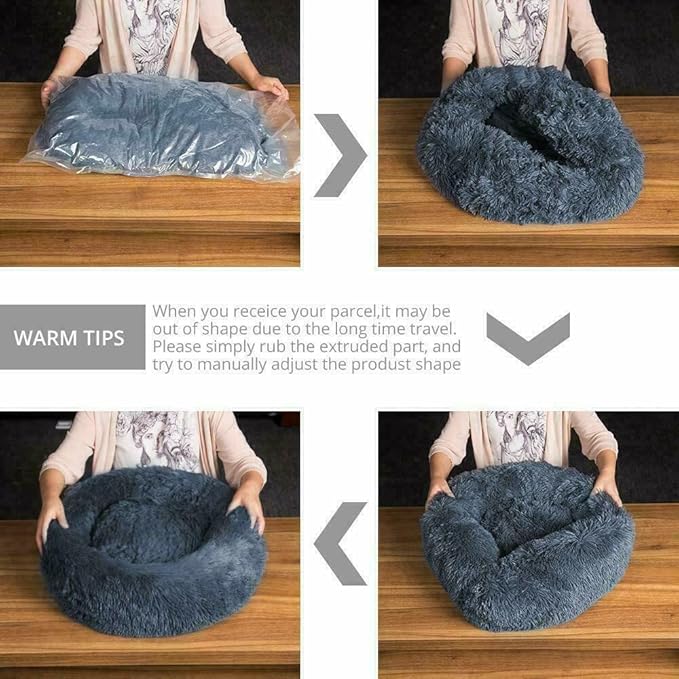 WARM TIPS

When you receice your parcel,it may be out of shape due to the long time travel. Please simply rub the extruded part, and try to manually adjust the produst shape