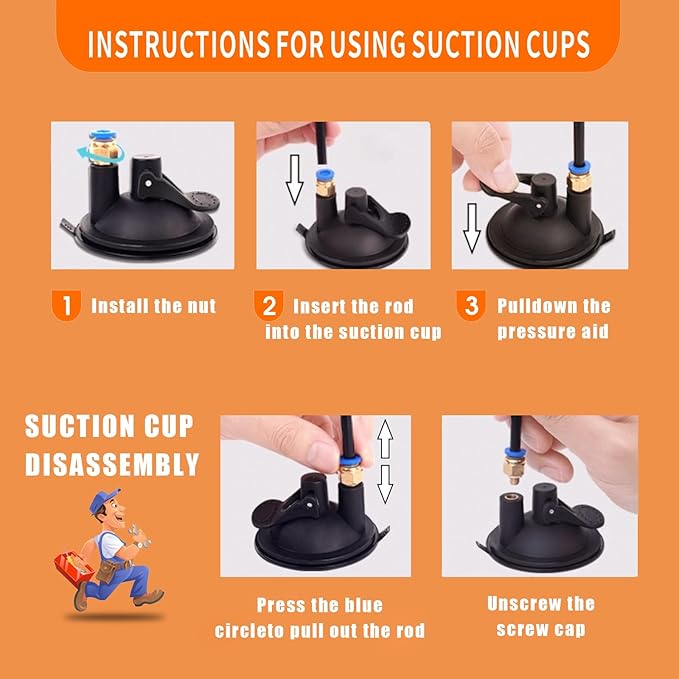 INSTRUCTIONS FOR USING SUCTION CUPS

1 Install the nut

2 Insert the rod into the suction cup

3 Pulldown the pressure aid

SUCTION CUP DISASSEMBLY

Press the blue circleto pull out the rod

Unscrew the screw cap