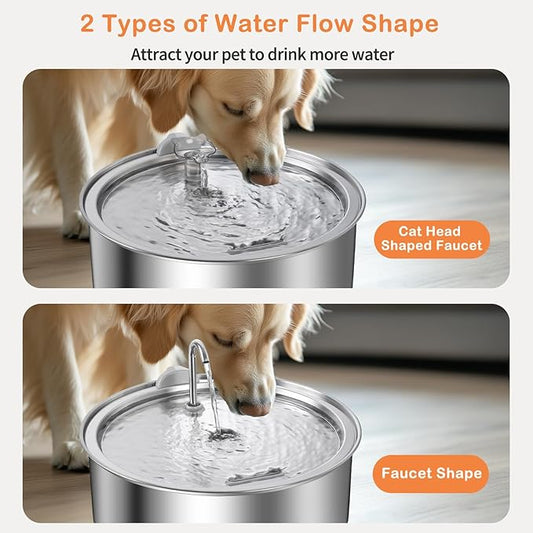 2 Types of Water Flow Shape

Attract your pet to drink more water

Cat Head Shaped Faucet

Faucet Shape