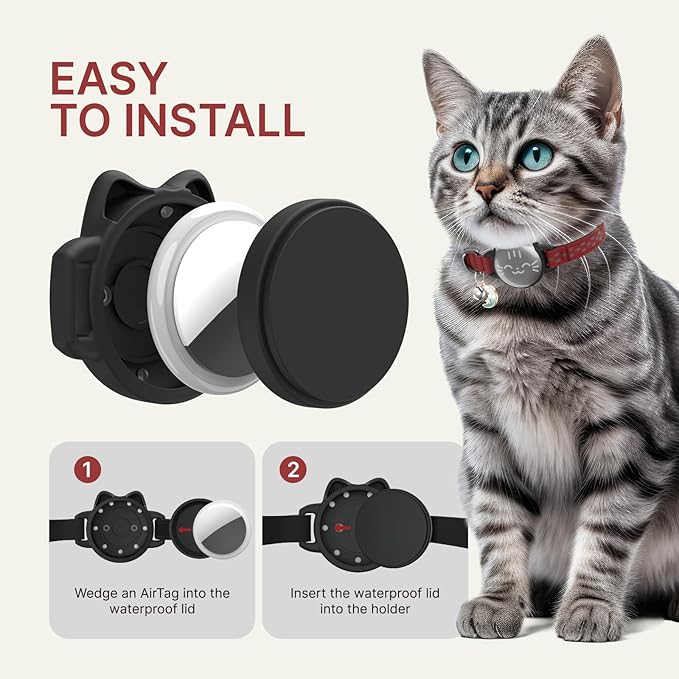 EASY TO INSTALL

1

Wedge an AirTag into the waterproof lid

2

Insert the waterproof lid into the holder