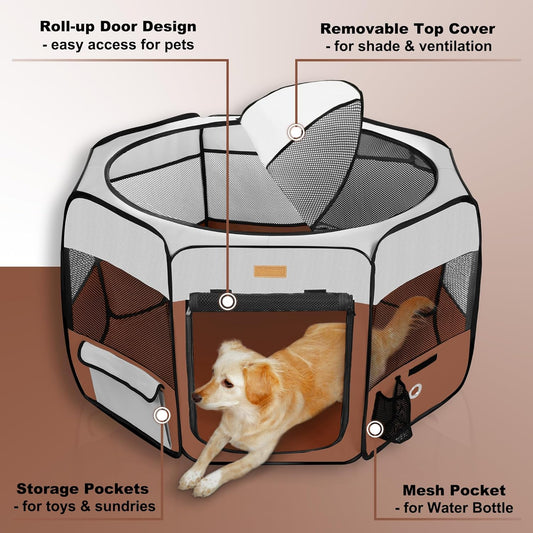 Roll-up Door Design
- easy access for pets

Removable Top Cover
- for shade & ventilation

Storage Pockets
- for toys & sundries

Mesh Pocket
- for Water Bottle