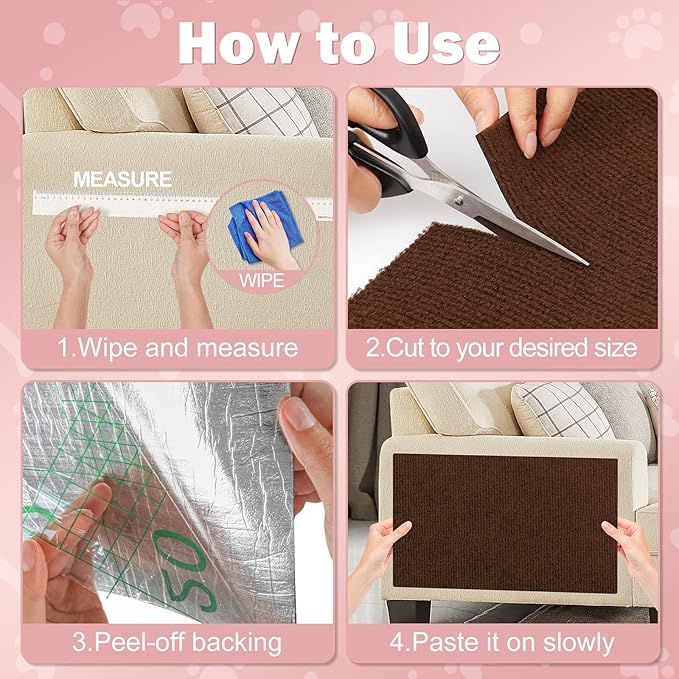 How to Use

MEASURE

WIPE

1.Wipe and measure

2.Cut to your desired size

50

3.Peel-off backing

4.Paste it on slowly