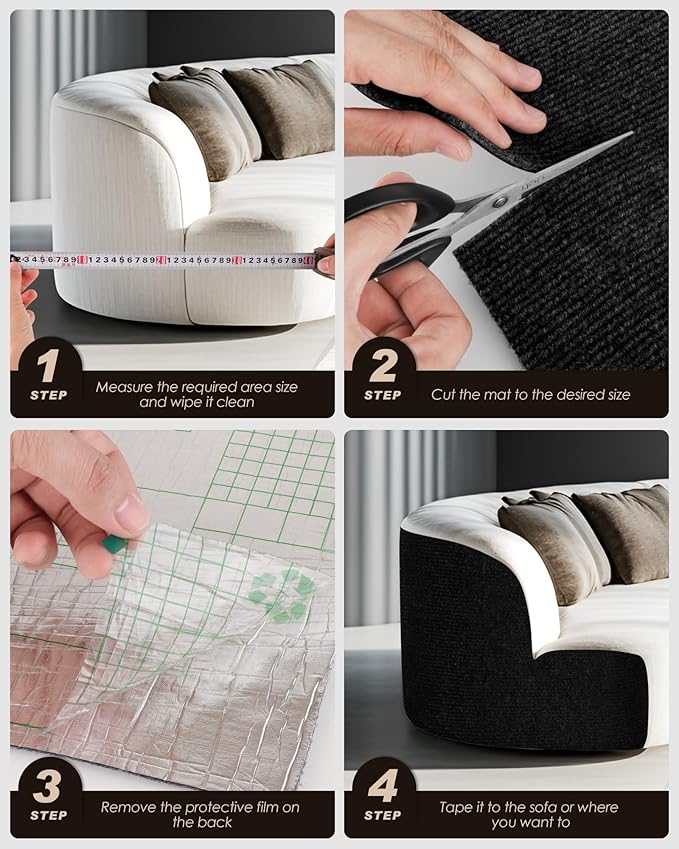 1 STEP Measure the required area size and wipe it clean

2 STEP Cut the mat to the desired size

3 STEP Remove the protective film on the back

4 STEP Tape it to the sofa or where you want to