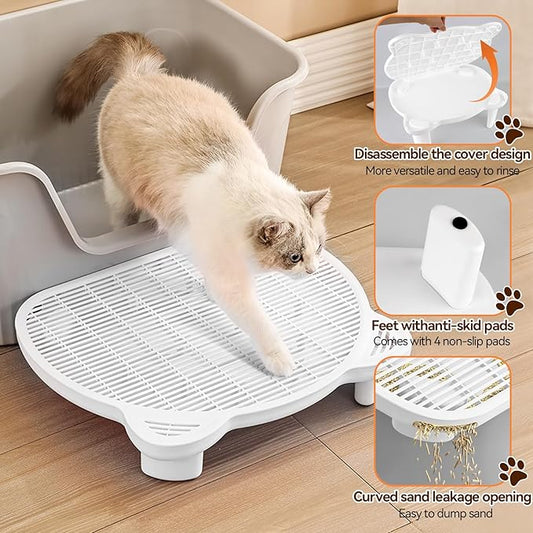 Disassemble the cover design
More versatile and easy to rinse

Feet withanti-skid pads
Comes with 4 non-slip pads

Curved sand leakage opening
Easy to dump sand