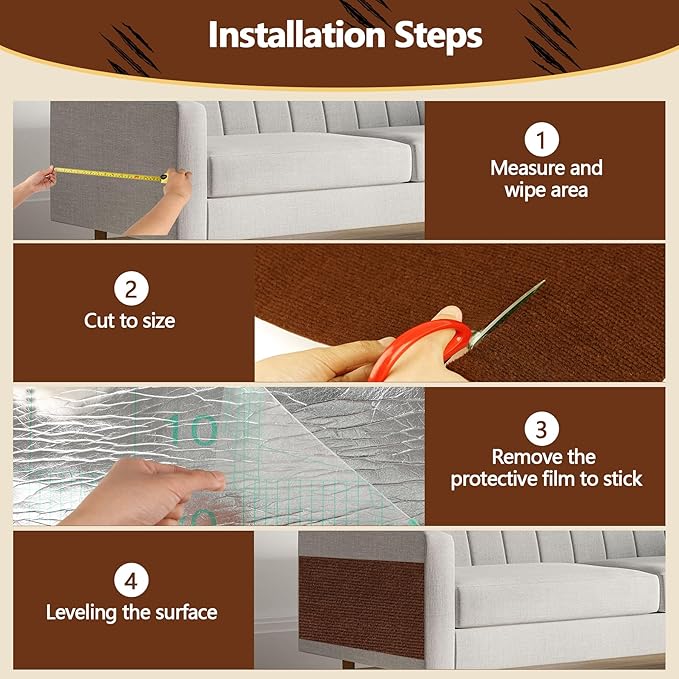 Installation Steps

1
Measure and wipe area

2
Cut to size

10

3
Remove the protective film to stick

4
Leveling the surface