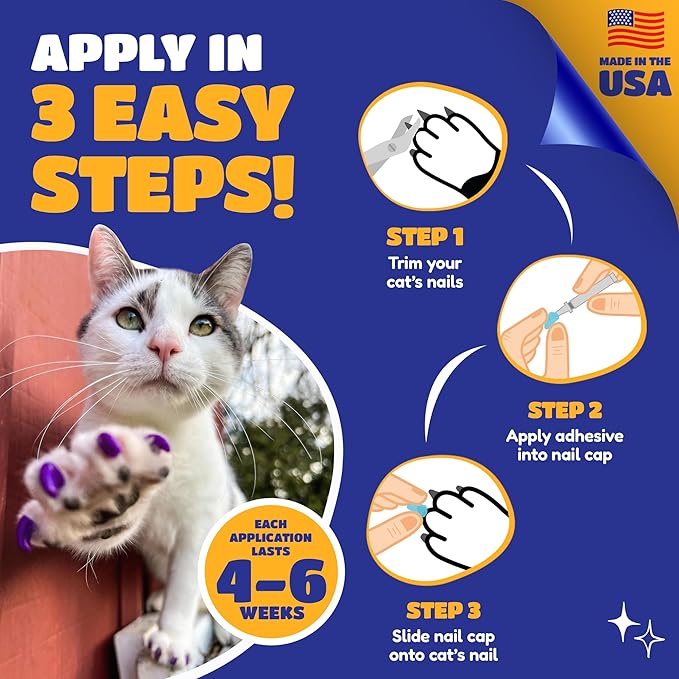 APPLY IN 3 EASY STEPS!

MADE IN THE USA

STEP 1
Trim your cat's nails

STEP 2
Apply adhesive into nail cap

STEP 3
Slide nail cap onto cat's nail

EACH APPLICATION LASTS 4-6 WEEKS