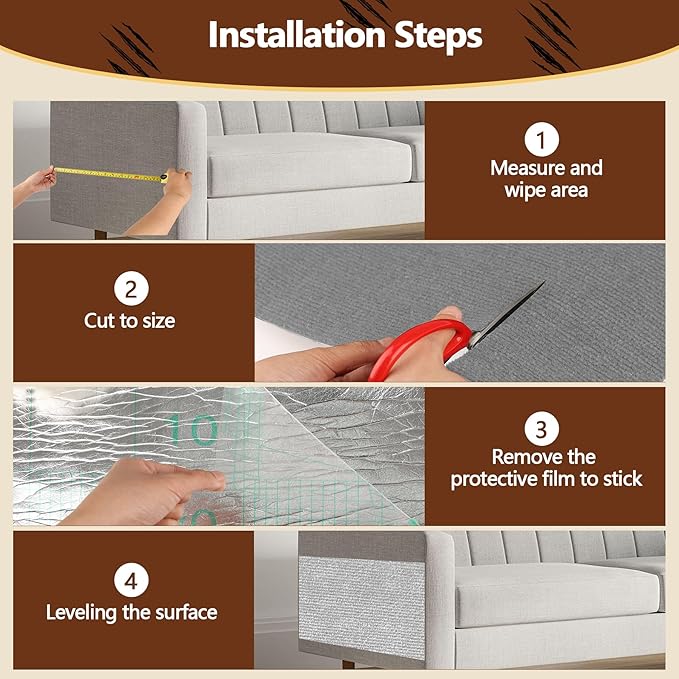 Installation Steps

1
Measure and wipe area

2
Cut to size

10

3
Remove the protective film to stick

4
Leveling the surface