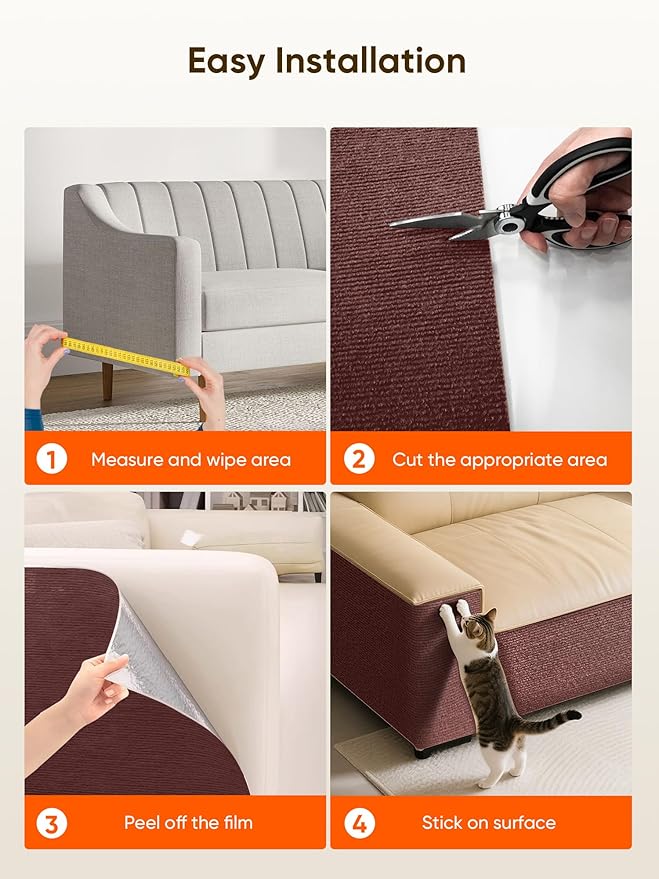 Easy Installation

1 Measure and wipe area

2 Cut the appropriate area

3 Peel off the film

4 Stick on surface