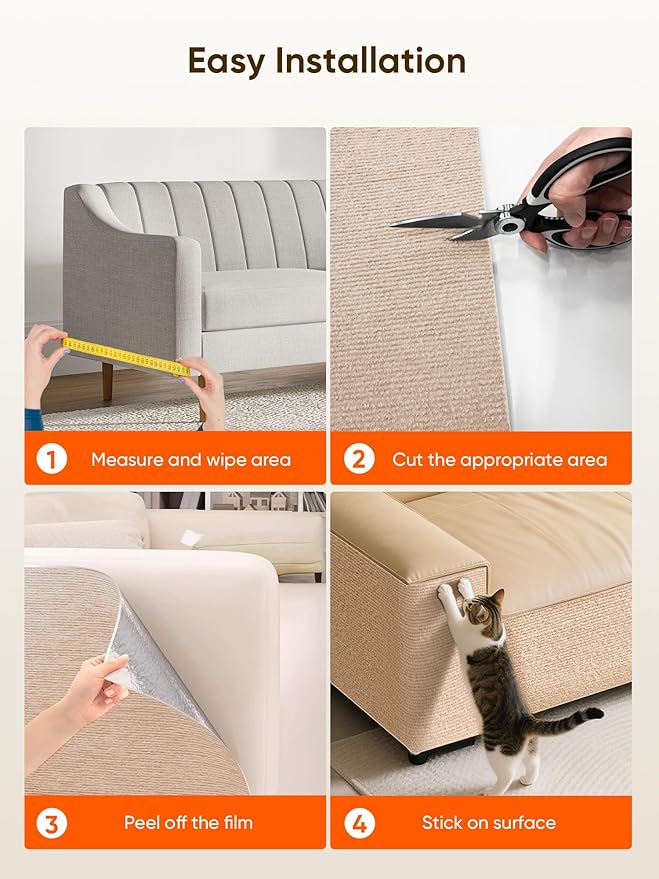 Easy Installation

1 Measure and wipe area

2 Cut the appropriate area

3 Peel off the film

4 Stick on surface