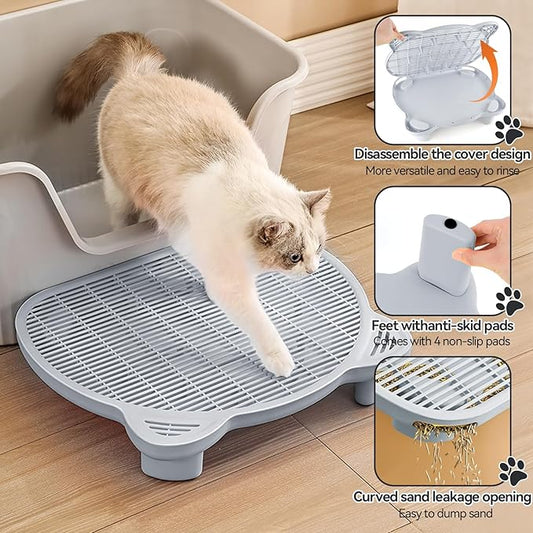 Disassemble the cover design
More versatile and easy to rinse

Feet withanti-skid pads
Comes with 4 non-slip pads

Curved sand leakage opening
Easy to dump sand