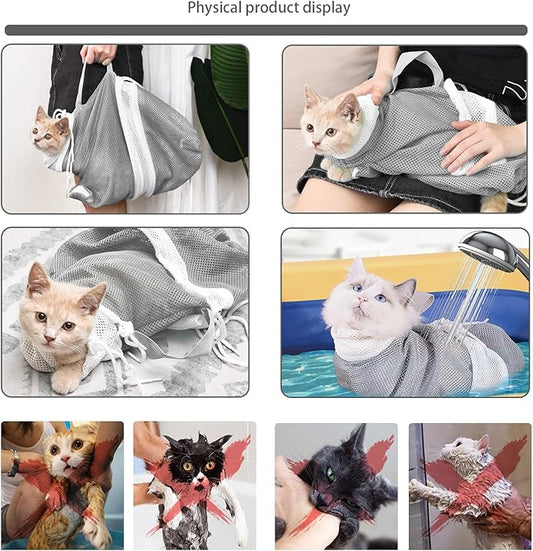 Physical product display