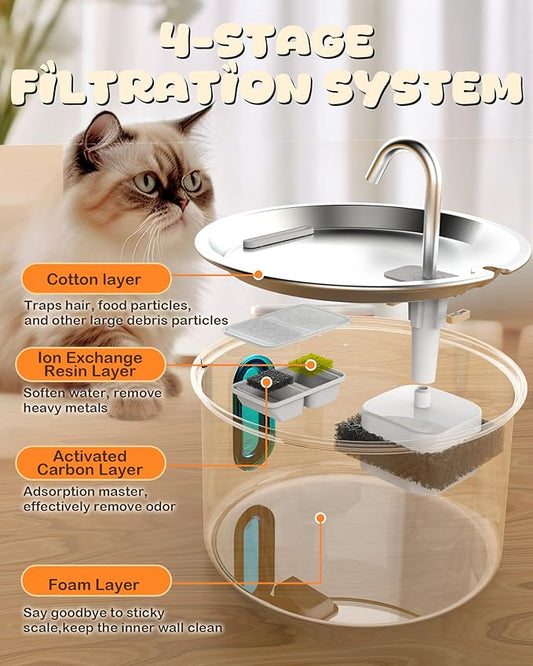 4-STAGE FILTRATION SYSTEM

Cotton layer

Traps hair, food particles, and other large debris particles

Ion Exchange Resin Layer

Soften water, remove heavy metals

Activated Carbon Layer

Adsorption master, effectively remove odor

Foam Layer

Say goodbye to sticky scale,keep the inner wall clean