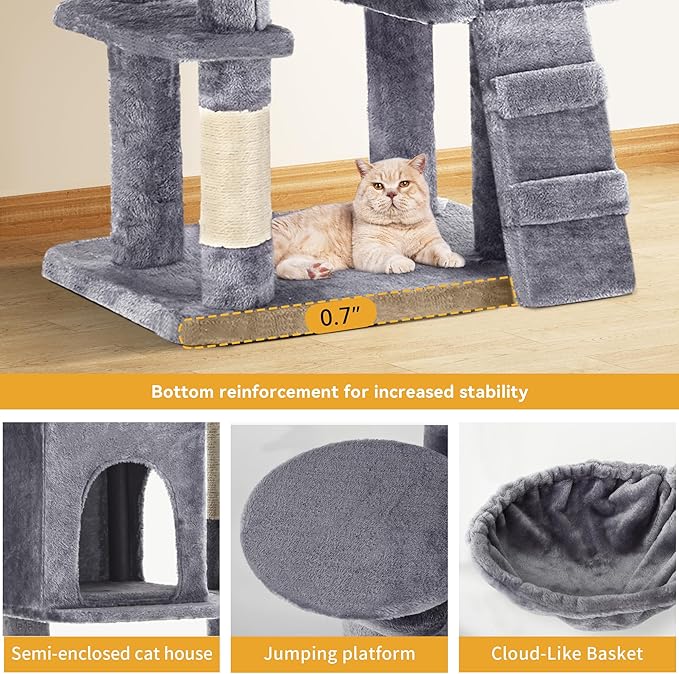 0.7"

Bottom reinforcement for increased stability

Semi-enclosed cat house

Jumping platform

Cloud-Like Basket