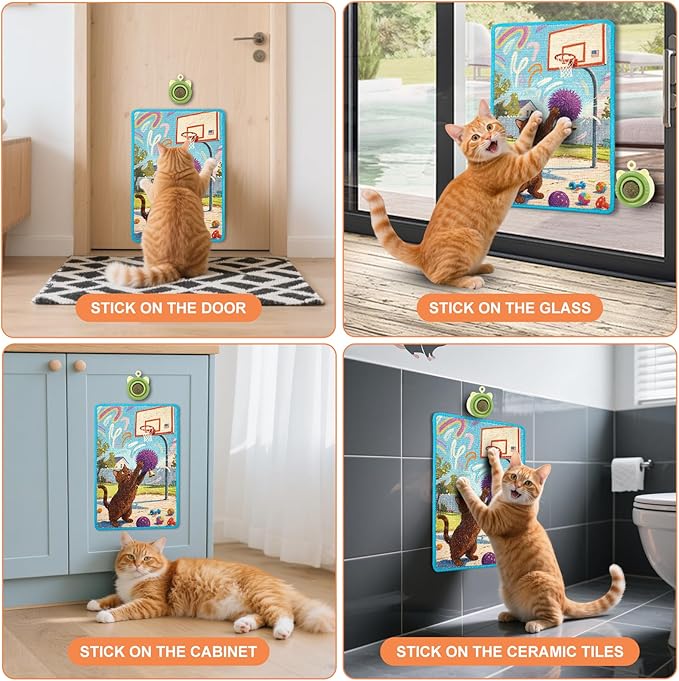 STICK ON THE DOOR

STICK ON THE GLASS

STICK ON THE CABINET

STICK ON THE CERAMIC TILES