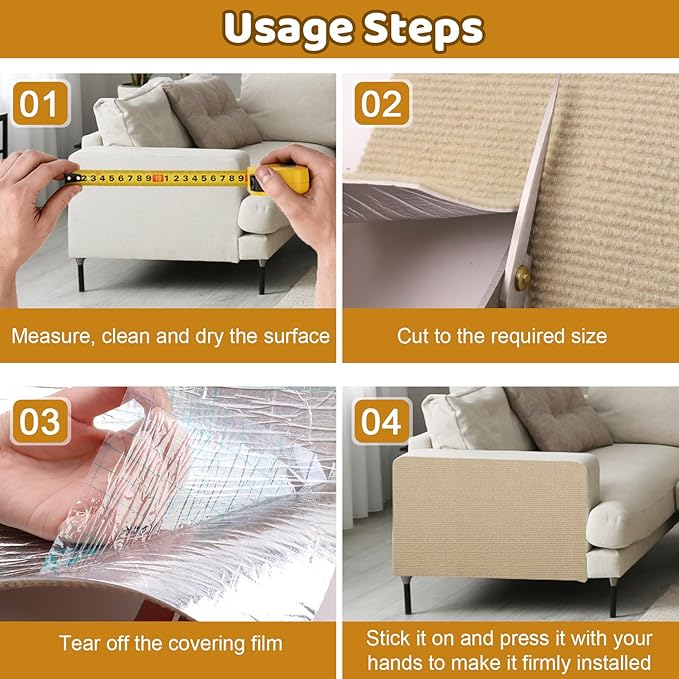 Usage Steps

01

Measure, clean and dry the surface

02

Cut to the required size

03

Tear off the covering film

04

Stick it on and press it with your hands to make it firmly installed