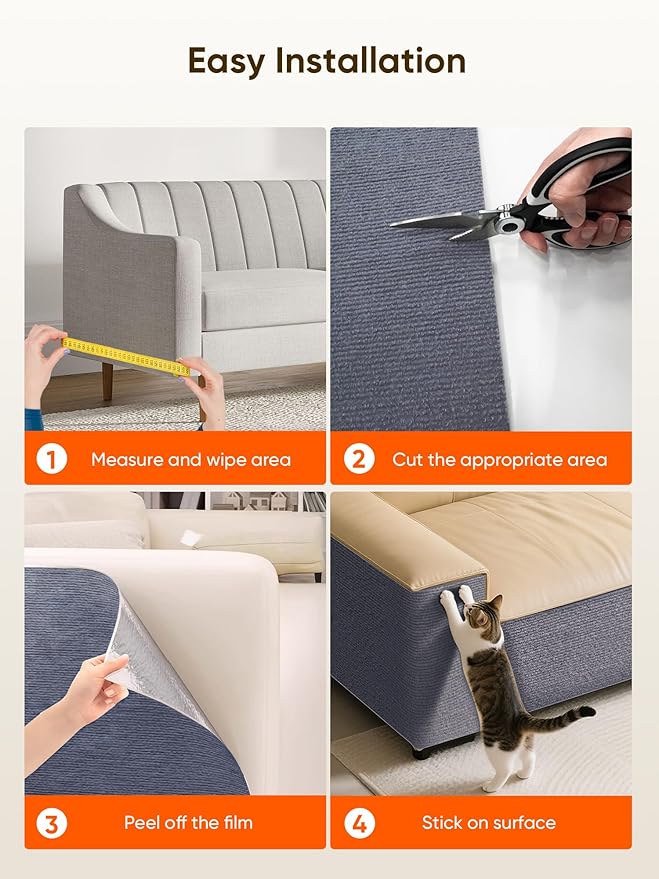 Easy Installation

1 Measure and wipe area

2 Cut the appropriate area

3 Peel off the film

4 Stick on surface