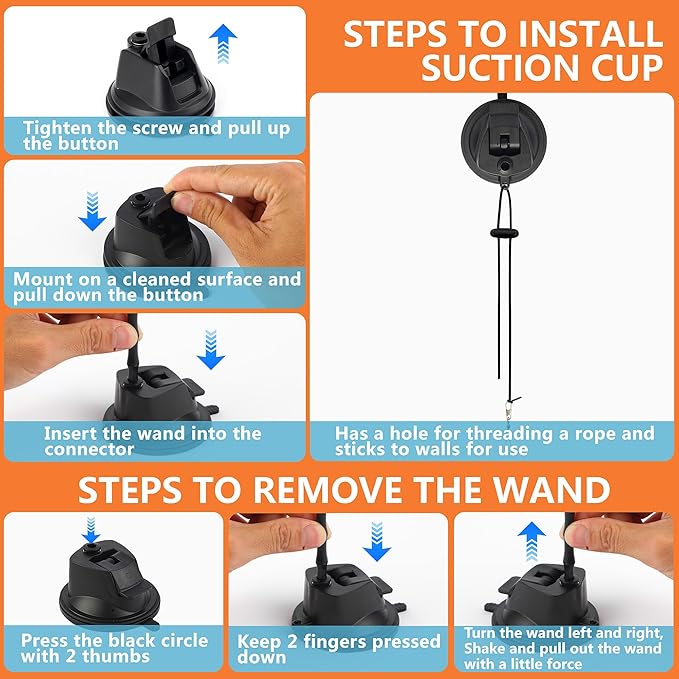 STEPS TO INSTALL SUCTION CUP

Tighten the screw and pull up the button

Mount on a cleaned surface and pull down the button

Insert the wand into the connector

Has a hole for threading a rope and sticks to walls for use

STEPS TO REMOVE THE WAND

Press the black circle with 2 thumbs

Keep 2 fingers pressed down

Turn the wand left and right, Shake and pull out the wand with a little force