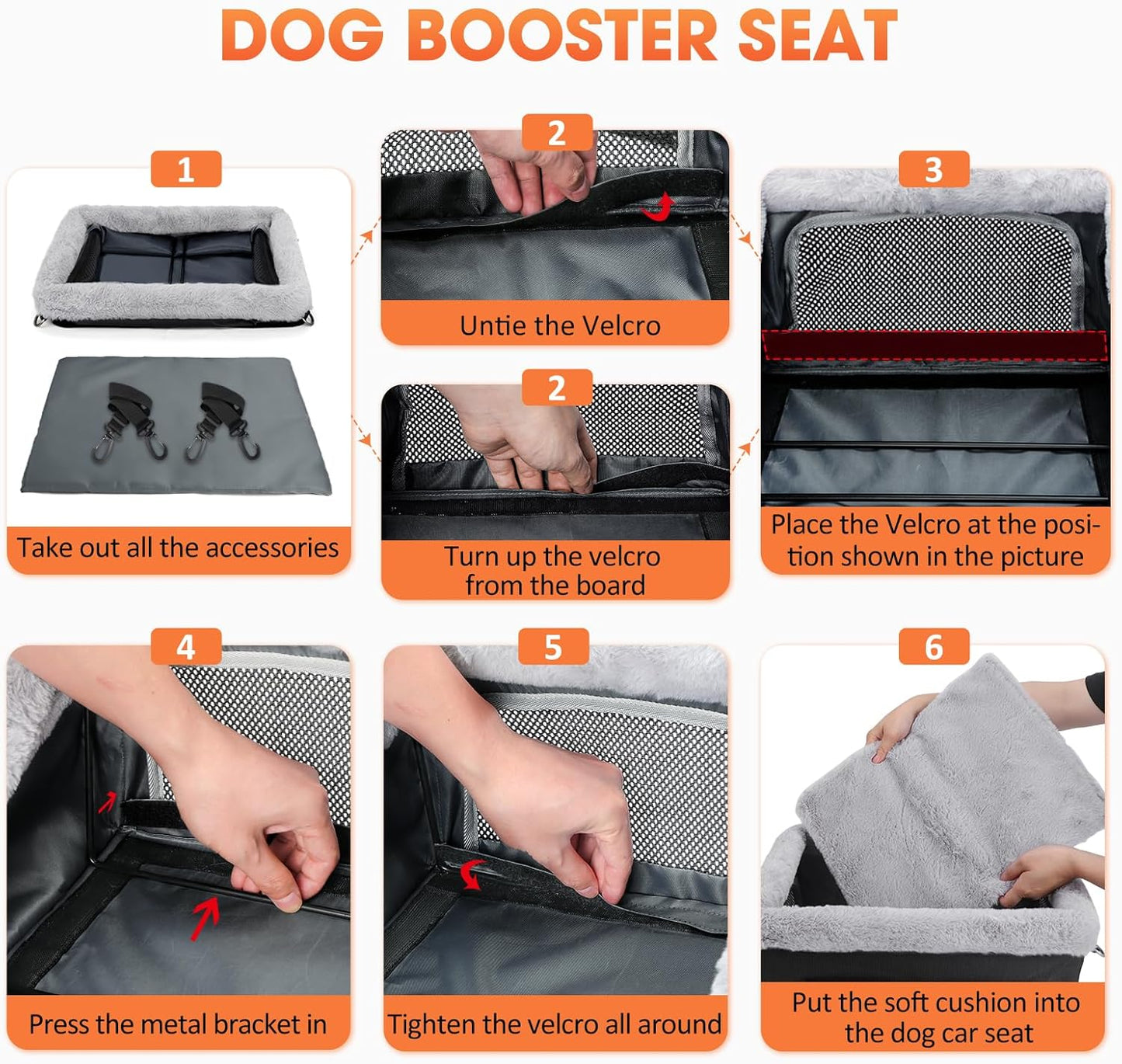 DOG BOOSTER SEAT

1

Take out all the accessories

2

Untie the Velcro

2

Turn up the velcro from the board

3

Place the Velcro at the position shown in the picture

4

Press the metal bracket in

5

Tighten the velcro all around

6

Put the soft cushion into the dog car seat