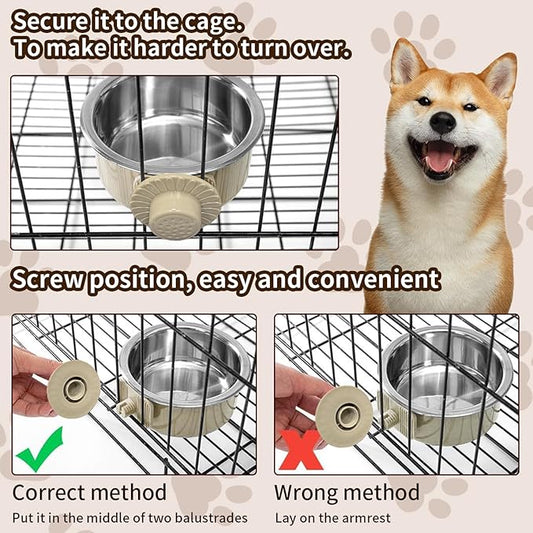 Secure it to the cage.
To make it harder to turn over.

Screw position, easy and convenient

Correct method
Put it in the middle of two balustrades

Wrong method
Lay on the armrest