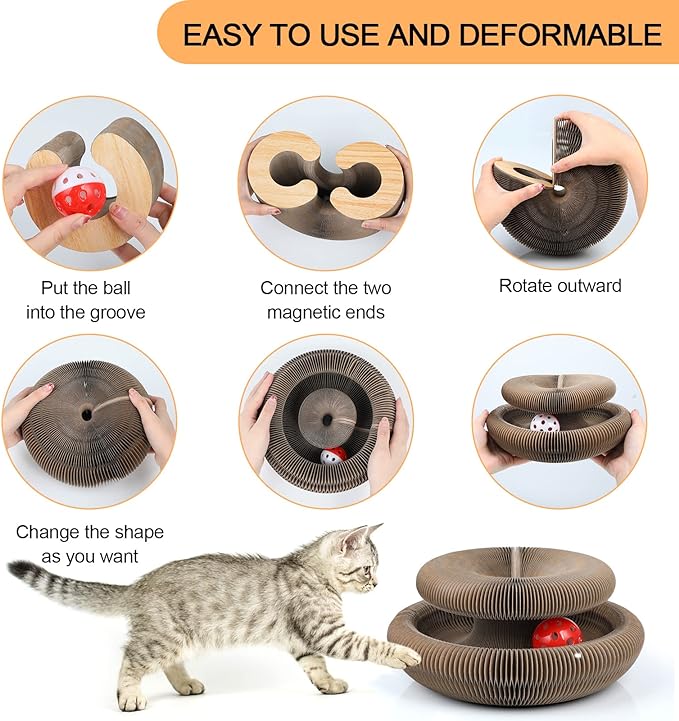 EASY TO USE AND DEFORMABLE

Put the ball into the groove

Connect the two magnetic ends

Rotate outward

Change the shape as you want