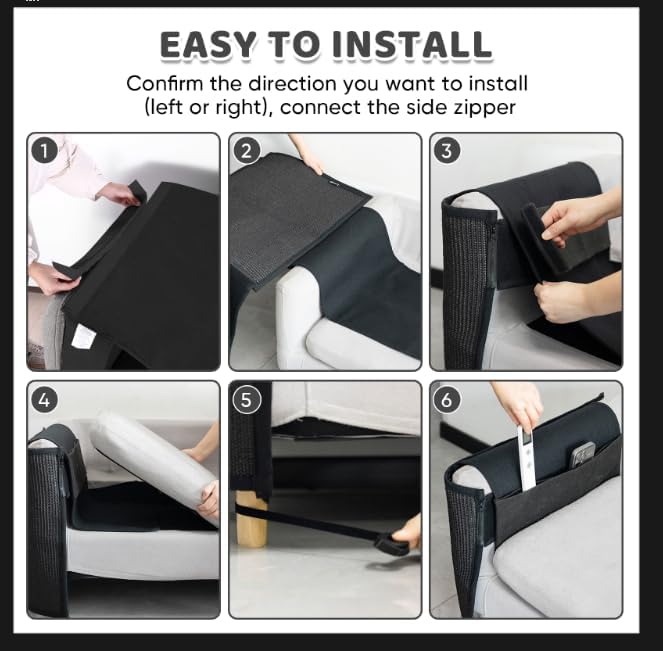 EASY TO INSTALL

Confirm the direction you want to install (left or right), connect the side zipper

1

2

3

4

5

6