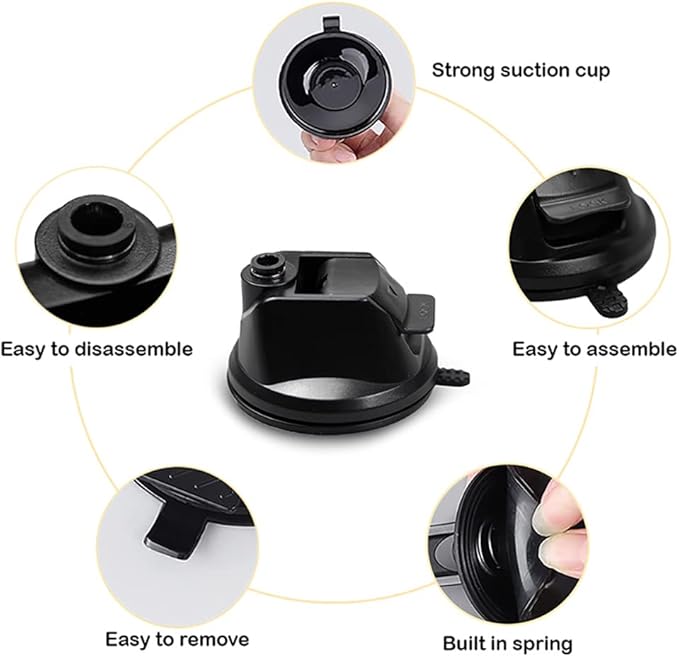 Strong suction cup

Easy to disassemble

Easy to assemble

Easy to remove

Built in spring