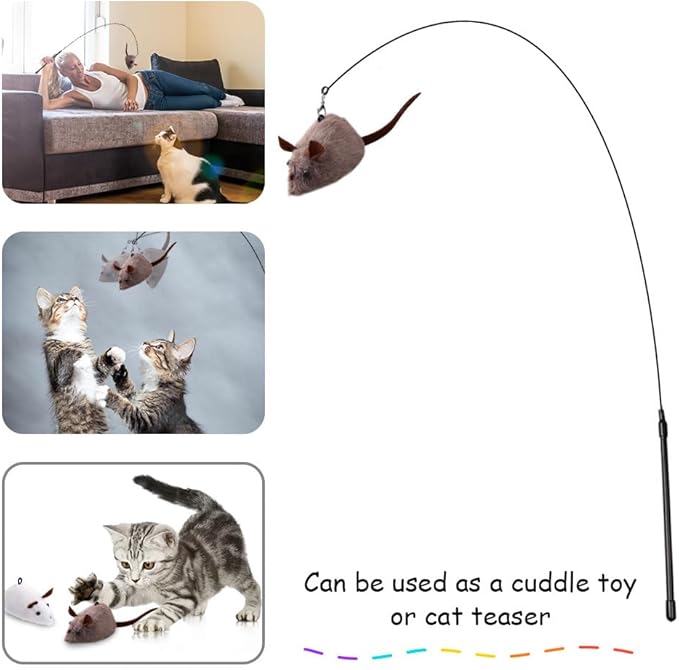 Can be used as a cuddle toy or cat teaser