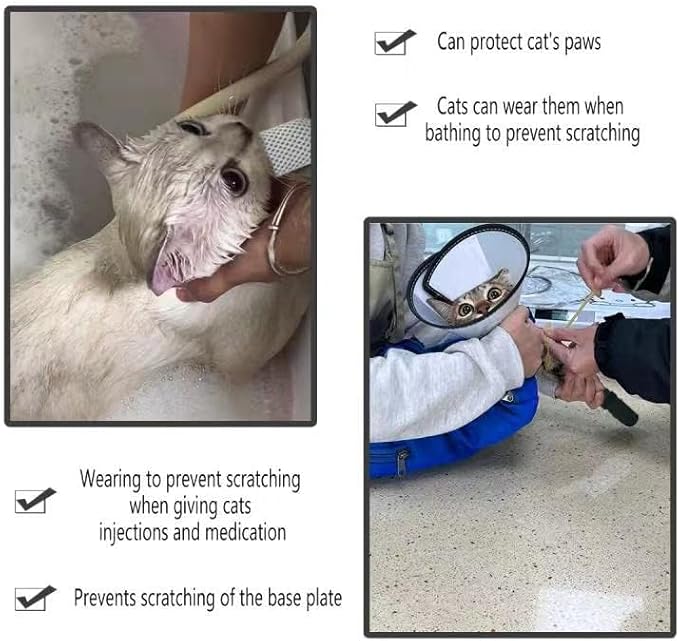 Can protect cat's paws

Cats can wear them when bathing to prevent scratching

Wearing to prevent scratching when giving cats injections and medication

Prevents scratching of the base plate