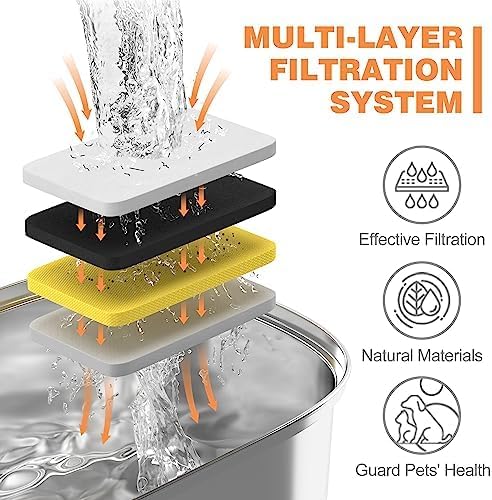 MULTI-LAYER FILTRATION SYSTEM

Effective Filtration

Natural Materials

Guard Pets' Health