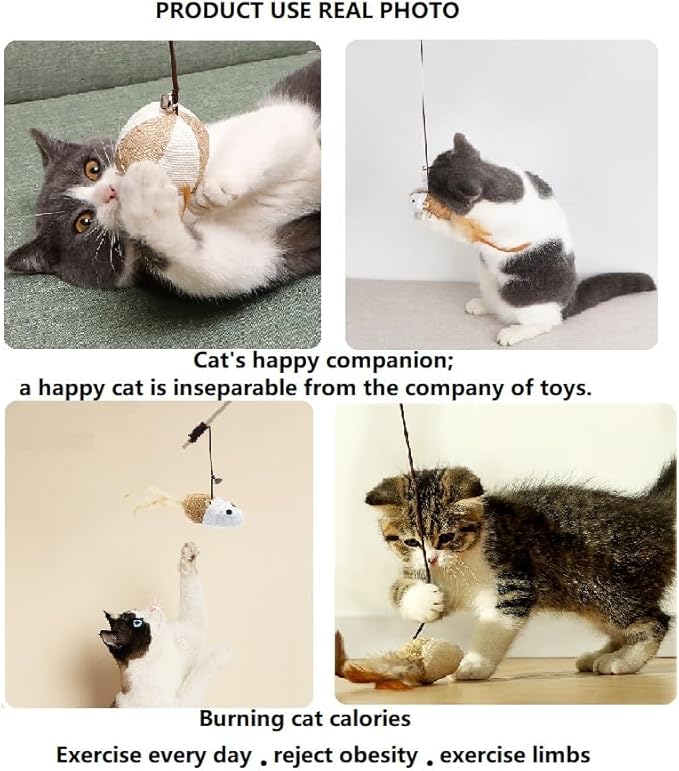 PRODUCT USE REAL PHOTO

Cat's happy companion;
a happy cat is inseparable from the company of toys.

Burning cat calories

Exercise every day . reject obesity . exercise limbs