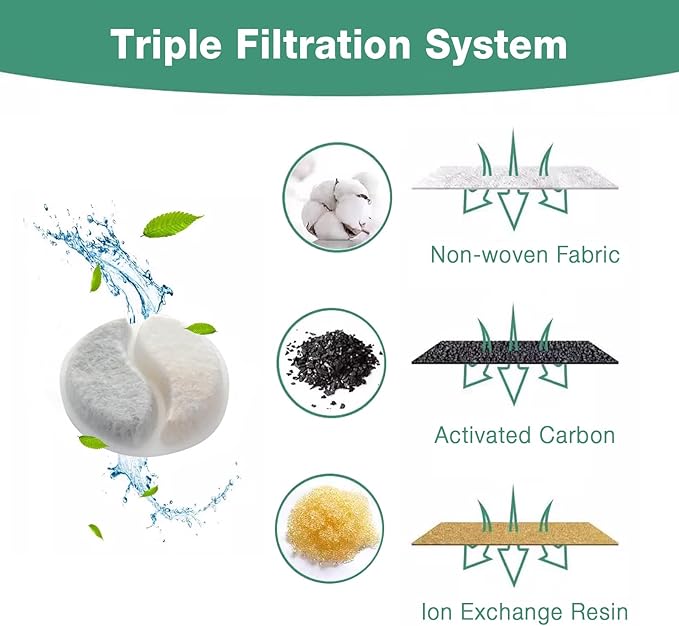 Triple Filtration System

Non-woven Fabric

Activated Carbon

Ion Exchange Resin