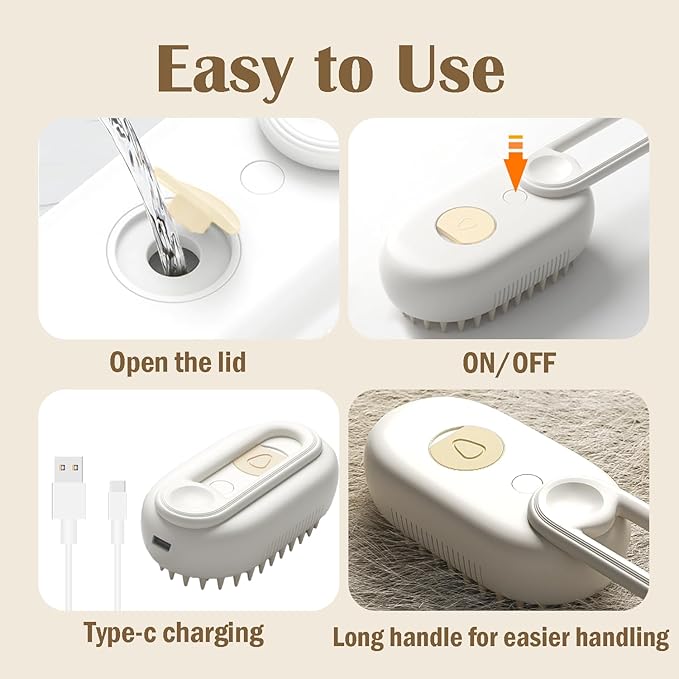 Easy to Use

Open the lid

ON/OFF

Type-c charging

Long handle for easier handling