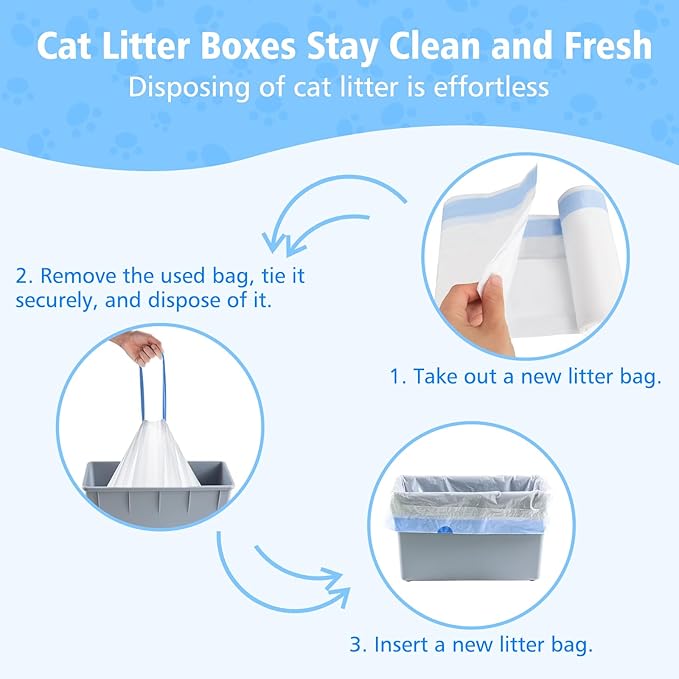 Cat Litter Boxes Stay Clean and Fresh
Disposing of cat litter is effortless

2. Remove the used bag, tie it securely, and dispose of it.

1. Take out a new litter bag.

3. Insert a new litter bag.